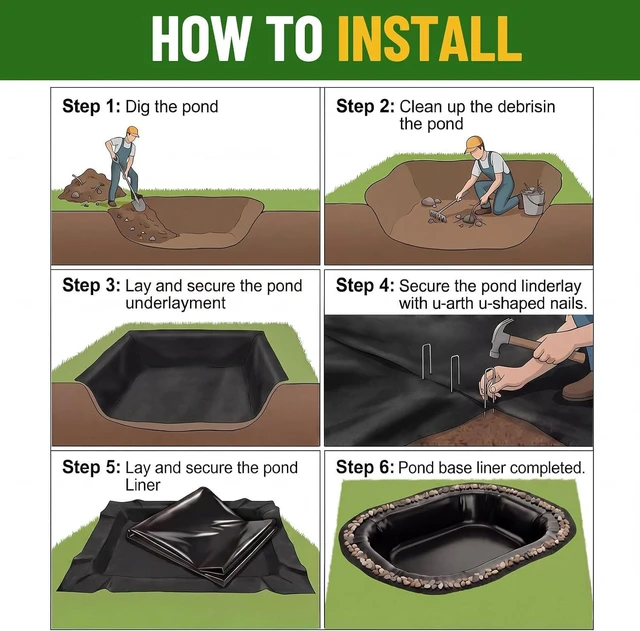 HOW TO INSTALL

Step 1: Dig the pond

Step 2: Clean up the debrisin the pond

Step 3: Lay and secure the pond underlayment

Step 4: Secure the pond linderlay with u-arth u-shaped nails.

Step 5: Lay and secure the pond Liner

Step 6: Pond base liner completed.