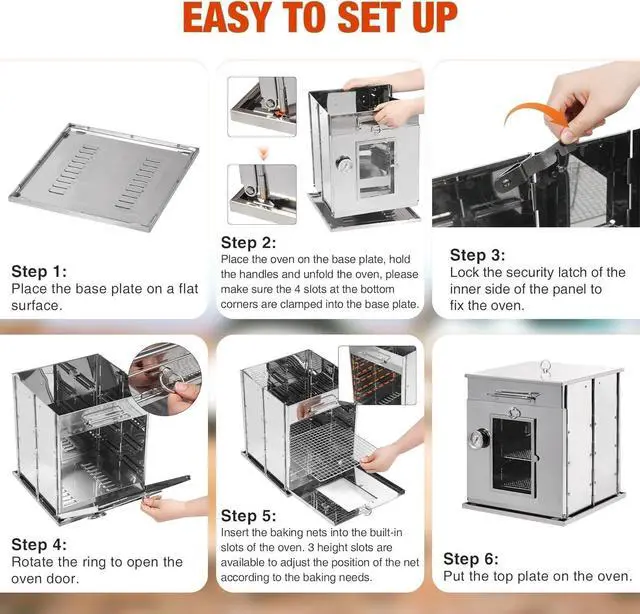 EASY TO SET UP

Step 1:
Place the base plate on a flat surface.

Step 2:
Place the oven on the base plate, hold the handles and unfold the oven, please make sure the 4 slots at the bottom corners are clamped into the base plate.

Step 3:
Lock the security latch of the inner side of the panel to fix the oven.

Step 4:
Rotate the ring to open the oven door.

Step 5:
Insert the baking nets into the built-in slots of the oven. 3 height slots are available to adjust the position of the net according to the baking needs.

Step 6:
Put the top plate on the oven.