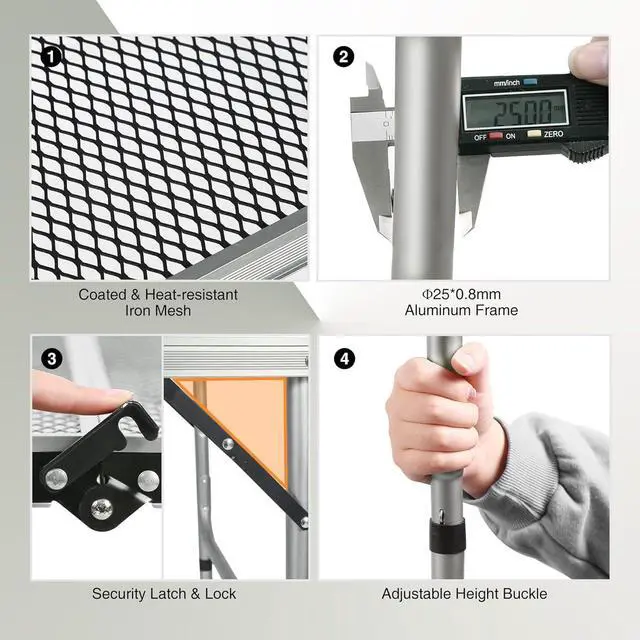 1

Coated & Heat-resistant Iron Mesh

2

mm/inch

25.00

OFF ON ZERO

Φ25*0.8mm Aluminum Frame

3

Security Latch & Lock

4

Adjustable Height Buckle