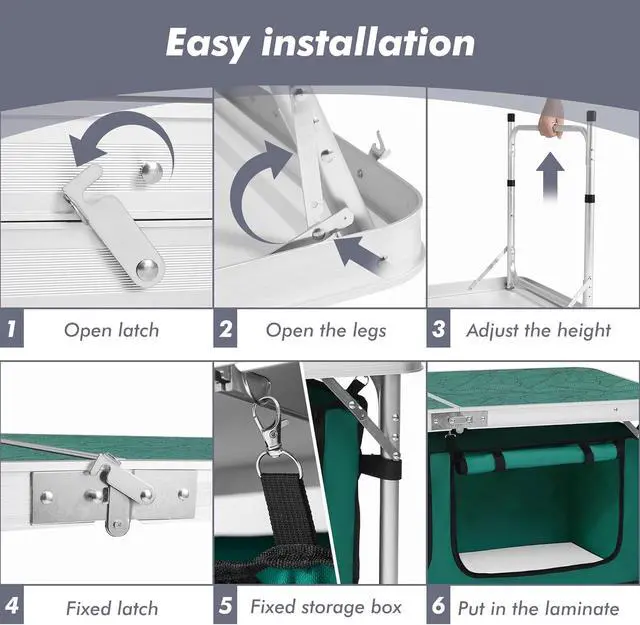 Easy installation

1 Open latch

2 Open the legs

3 Adjust the height

4 Fixed latch

5 Fixed storage box

6 Put in the laminate