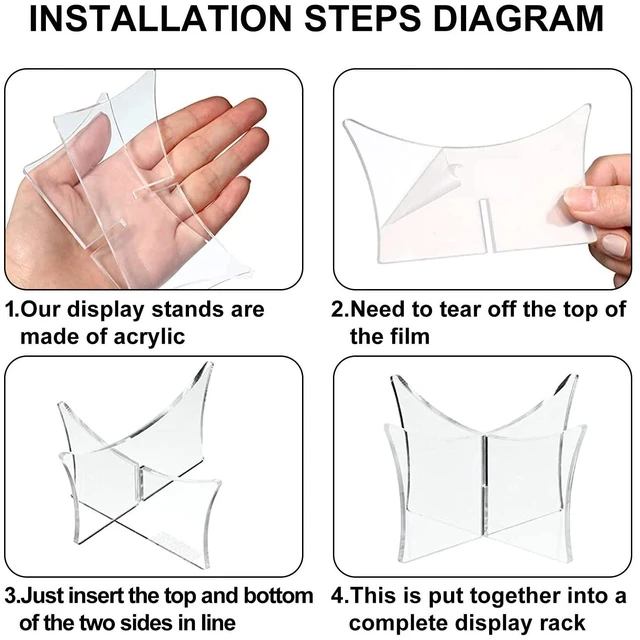 INSTALLATION STEPS DIAGRAM

1.Our display stands are made of acrylic

2.Need to tear off the top of the film

3.Just insert the top and bottom of the two sides in line

4.This is put together into a complete display rack