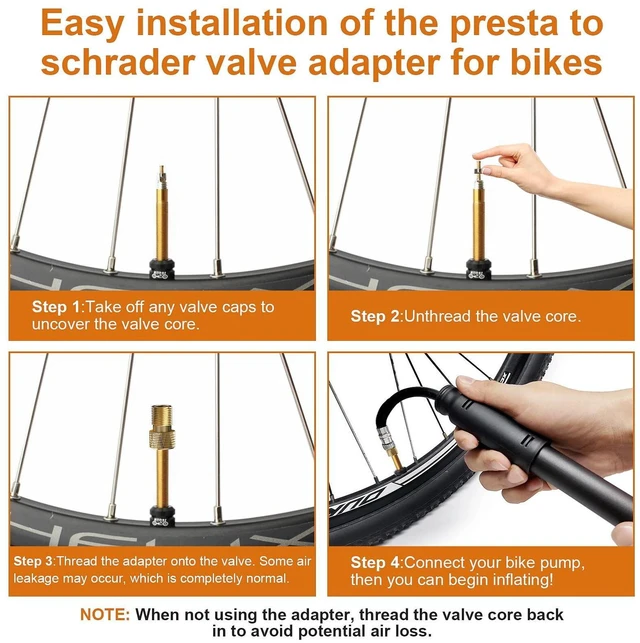 Easy installation of the presta to schrader valve adapter for bikes

Step 1:Take off any valve caps to uncover the valve core.

Step 2:Unthread the valve core.

Step 3:Thread the adapter onto the valve. Some air leakage may occur, which is completely normal.

Step 4:Connect your bike pump, then you can begin inflating!

NOTE: When not using the adapter, thread the valve core back in to avoid potential air loss.