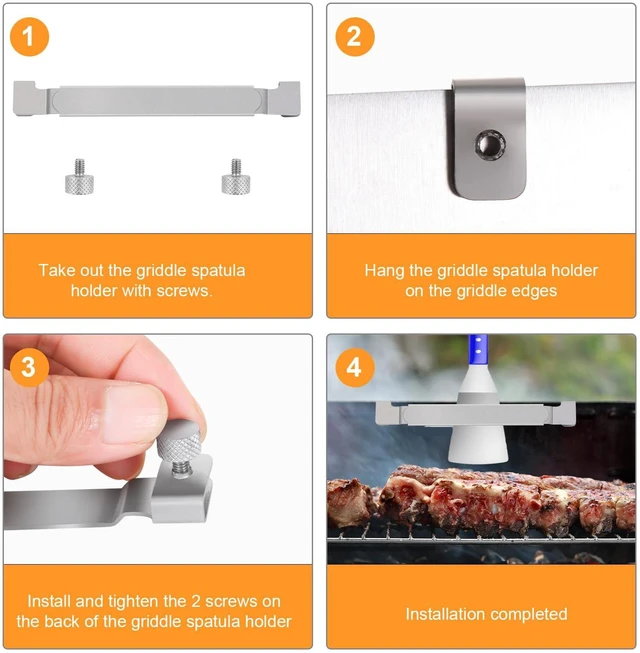 1

Take out the griddle spatula holder with screws.

2

Hang the griddle spatula holder on the griddle edges

3

Install and tighten the 2 screws on the back of the griddle spatula holder

4

Installation completed