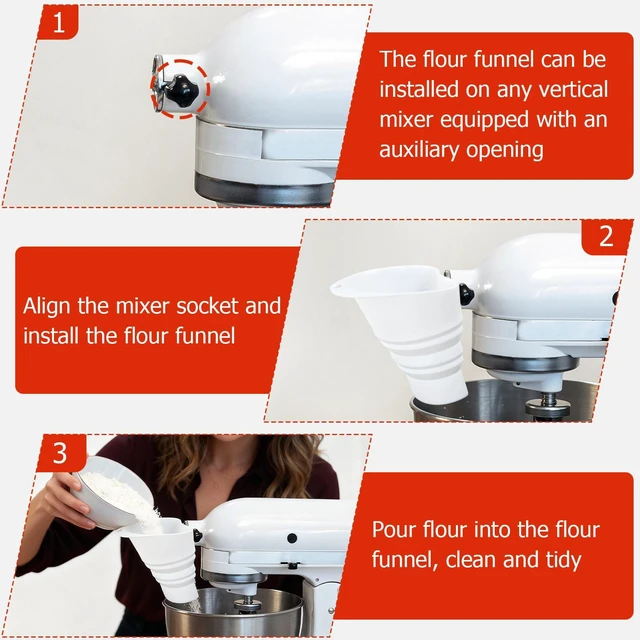 1

The flour funnel can be installed on any vertical mixer equipped with an auxiliary opening

2

Align the mixer socket and install the flour funnel

3

Pour flour into the flour funnel, clean and tidy