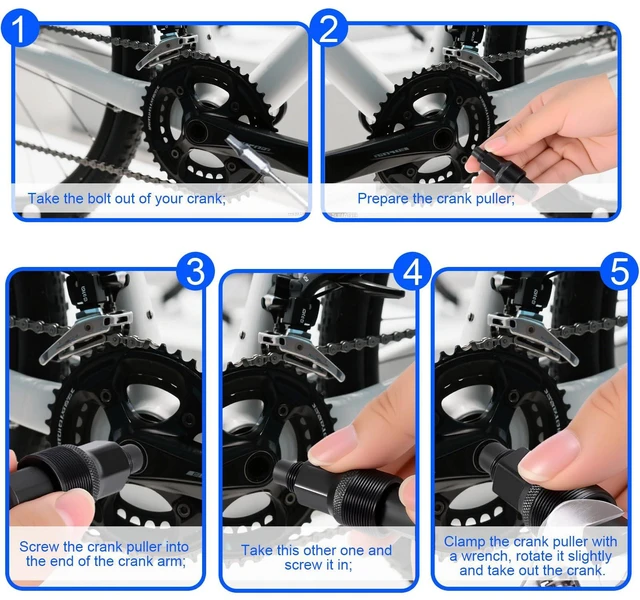 1
Take the bolt out of your crank;

2
Prepare the crank puller;

3
Screw the crank puller into the end of the crank arm;

4
Take this other one and screw it in;

5
Clamp the crank puller with a wrench, rotate it slightly and take out the crank.