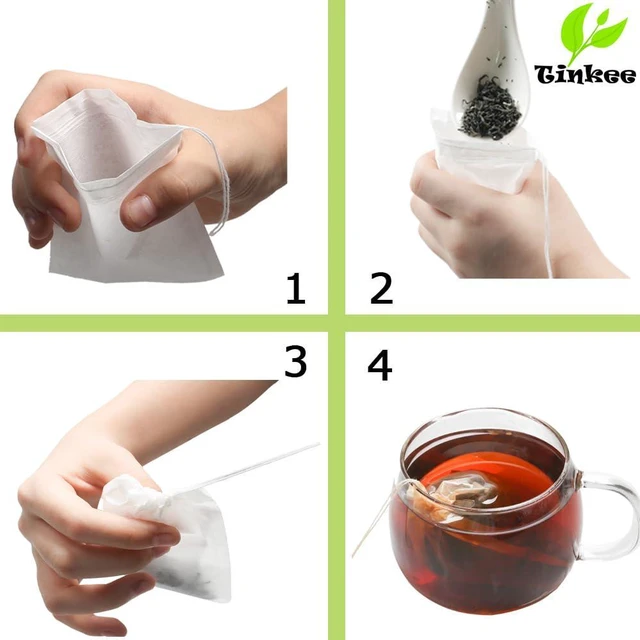 Tinkee

1

2

3

4