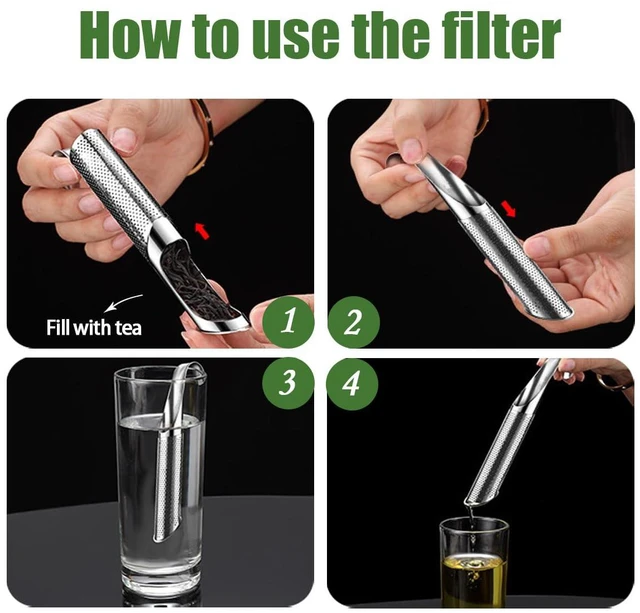 How to use the filter

Fill with tea

1

2

3

4