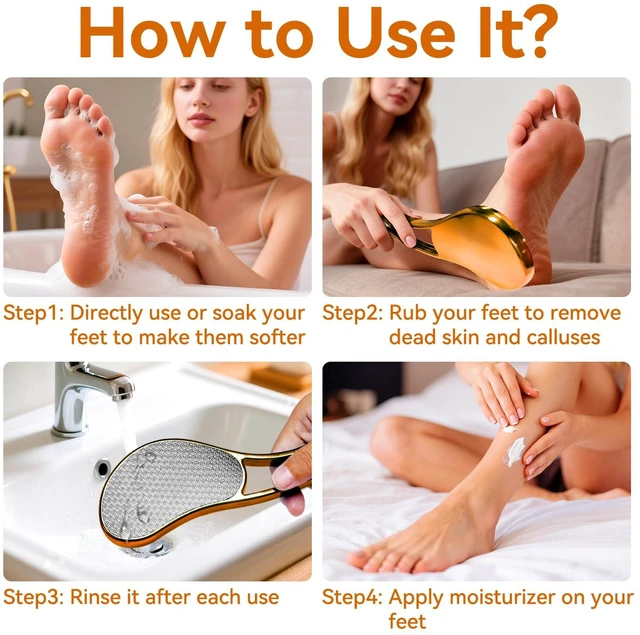 How to Use It?

Step1: Directly use or soak your feet to make them softer

Step2: Rub your feet to remove dead skin and calluses

Step3: Rinse it after each use

Step4: Apply moisturizer on your feet