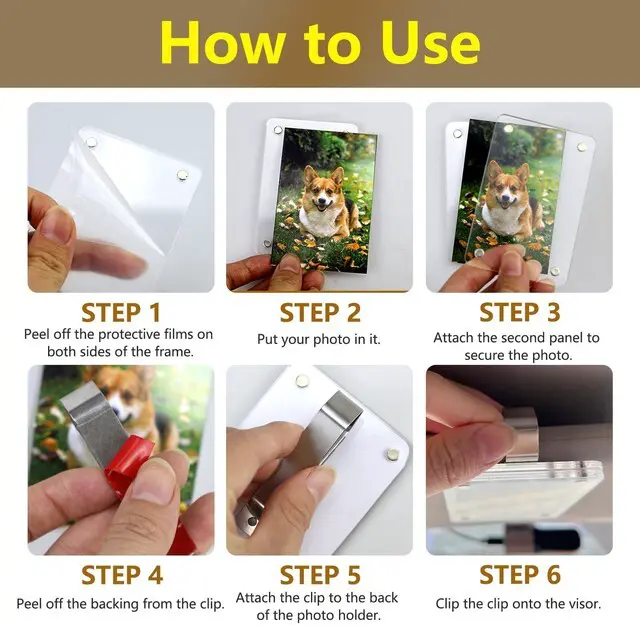 How to Use

STEP 1
Peel off the protective films on both sides of the frame.

STEP 2
Put your photo in it.

STEP 3
Attach the second panel to secure the photo.

STEP 4
Peel off the backing from the clip.

STEP 5
Attach the clip to the back of the photo holder.

STEP 6
Clip the clip onto the visor.