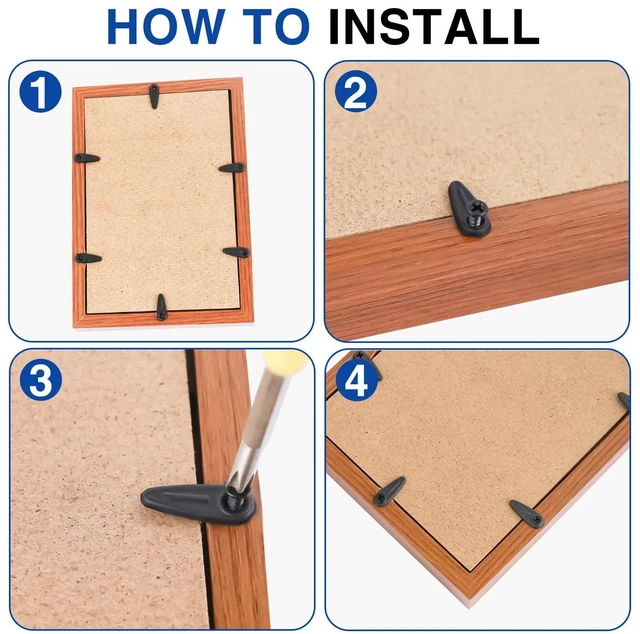 HOW TO INSTALL

1

2

3

4