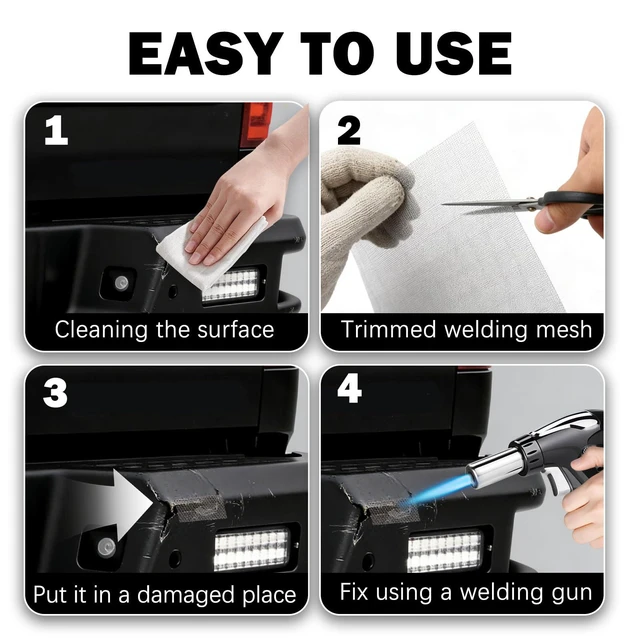 EASY TO USE

1

Cleaning the surface

2

Trimmed welding mesh

3

Put it in a damaged place

4

Fix using a welding gun