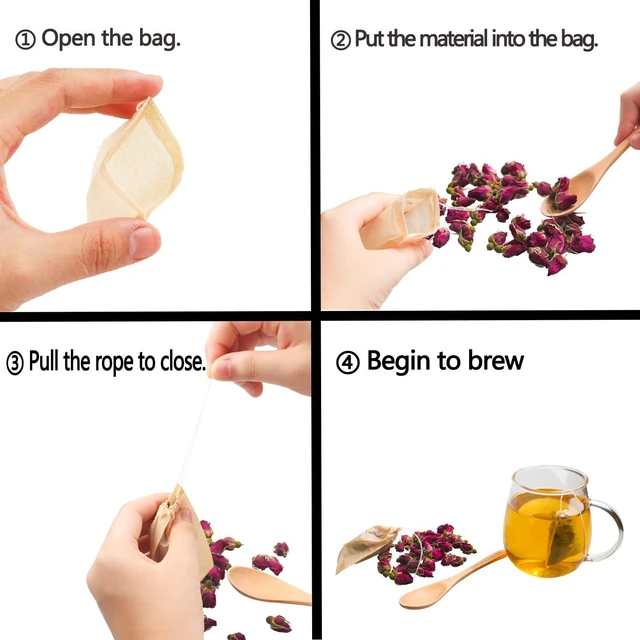 ① Open the bag.

② Put the material into the bag.

③ Pull the rope to close.

④ Begin to brew