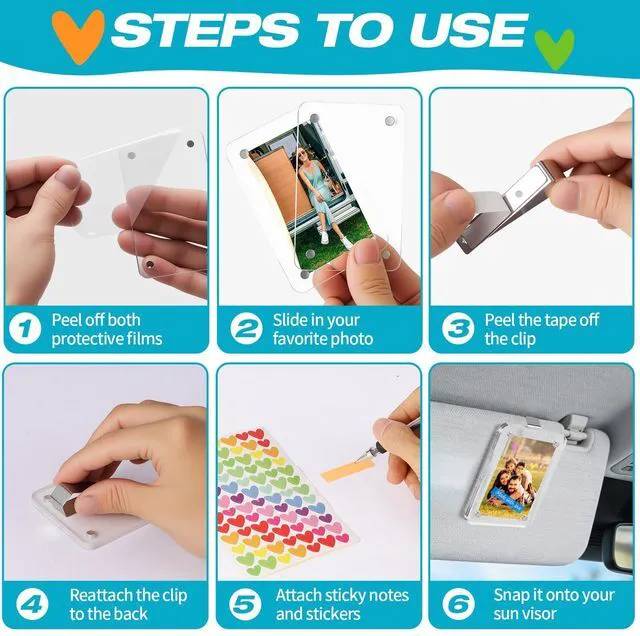 STEPS TO USE

1 Peel off both protective films

2 Slide in your favorite photo

3 Peel the tape off the clip

4 Reattach the clip to the back

5 Attach sticky notes and stickers

6 Snap it onto your sun visor