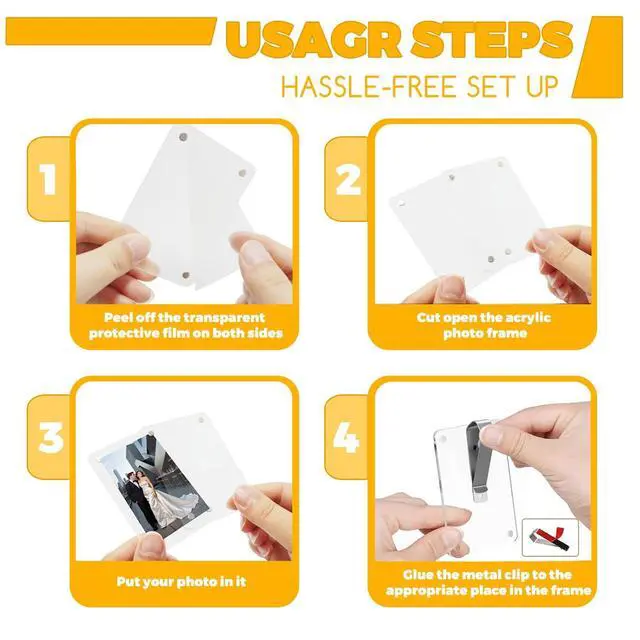 USAGR STEPS
HASSLE-FREE SET UP

1
Peel off the transparent protective film on both sides

2
Cut open the acrylic photo frame

3
Put your photo in it

4
Glue the metal clip to the appropriate place in the frame