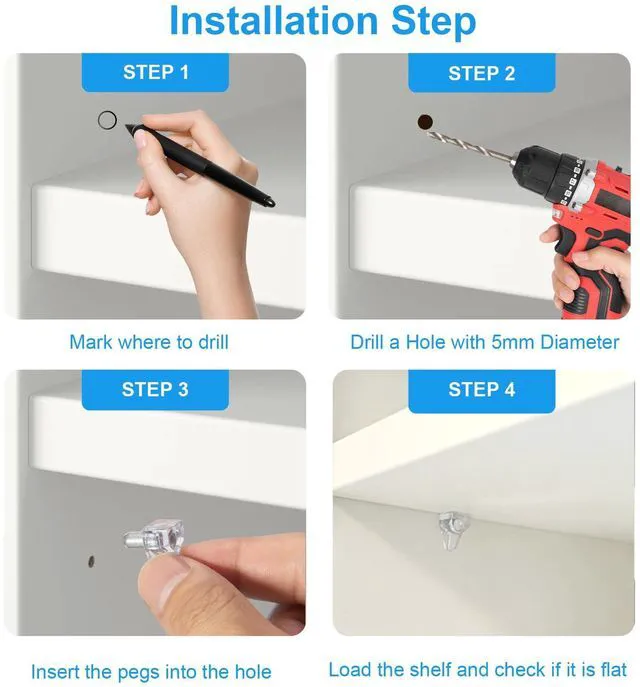 Installation Step

STEP 1

Mark where to drill

STEP 2

Drill a Hole with 5mm Diameter

STEP 3

Insert the pegs into the hole

STEP 4

Load the shelf and check if it is flat