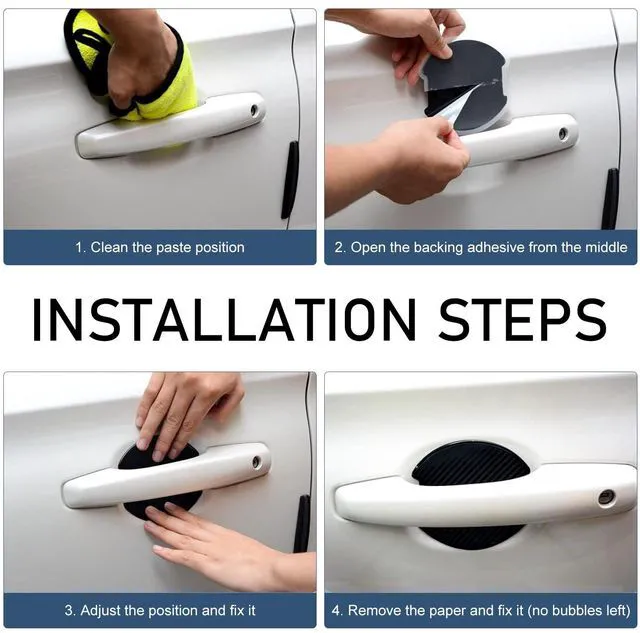 1. Clean the paste position

2. Open the backing adhesive from the middle

INSTALLATION STEPS

3. Adjust the position and fix it

4. Remove the paper and fix it (no bubbles left)