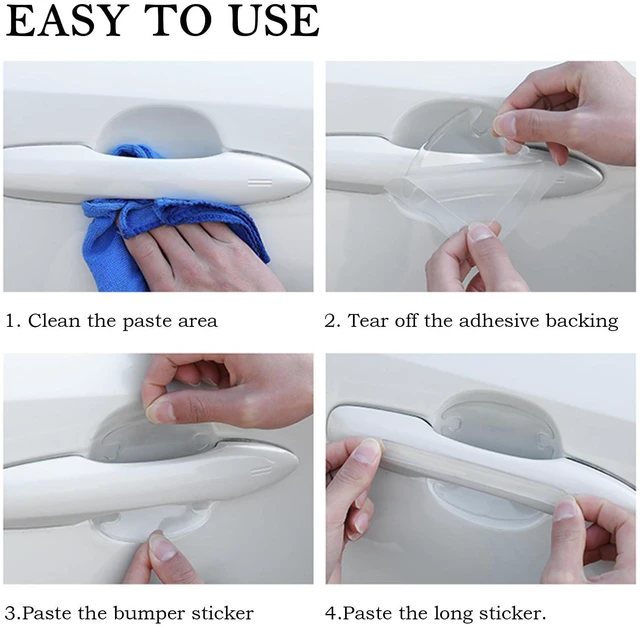 EASY TO USE

1. Clean the paste area

2. Tear off the adhesive backing

3.Paste the bumper sticker

4.Paste the long sticker.