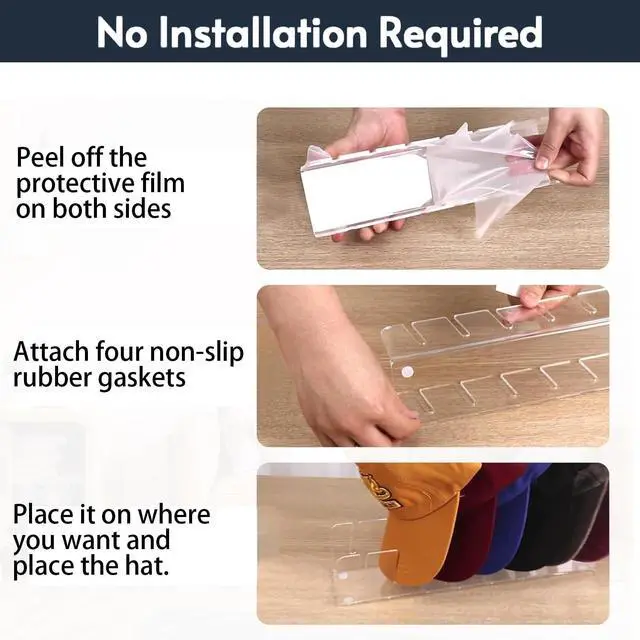 No Installation Required

Peel off the protective film on both sides

Attach four non-slip rubber gaskets

Place it on where you want and place the hat.