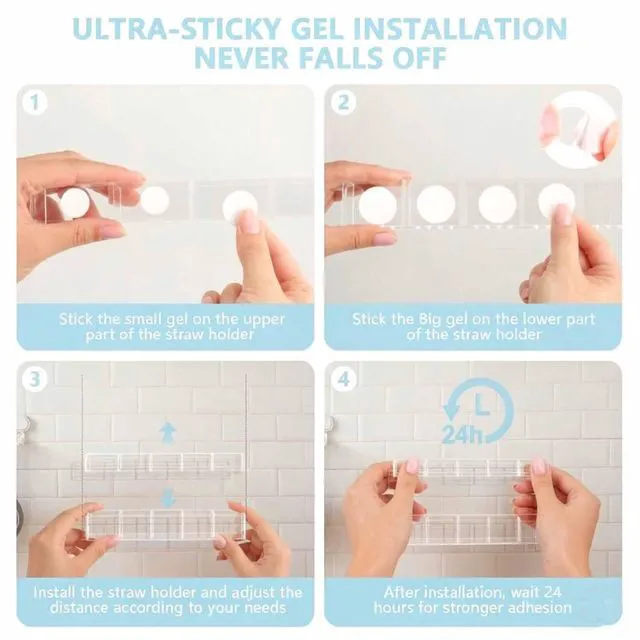 ULTRA-STICKY GEL INSTALLATION
NEVER FALLS OFF

1

Stick the small gel on the upper part of the straw holder

2

Stick the Big gel on the lower part of the straw holder

3

Install the straw holder and adjust the distance according to your needs

4

24h

After installation, wait 24 hours for stronger adhesion