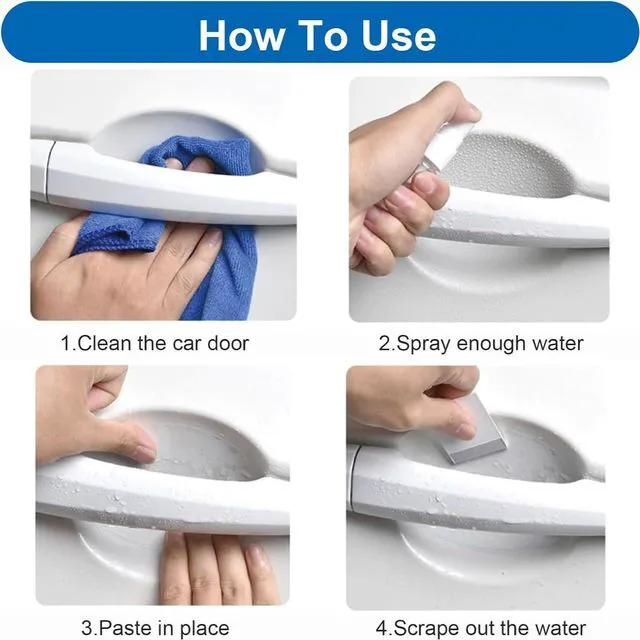 How To Use

1.Clean the car door

2.Spray enough water

3.Paste in place

4.Scrape out the water