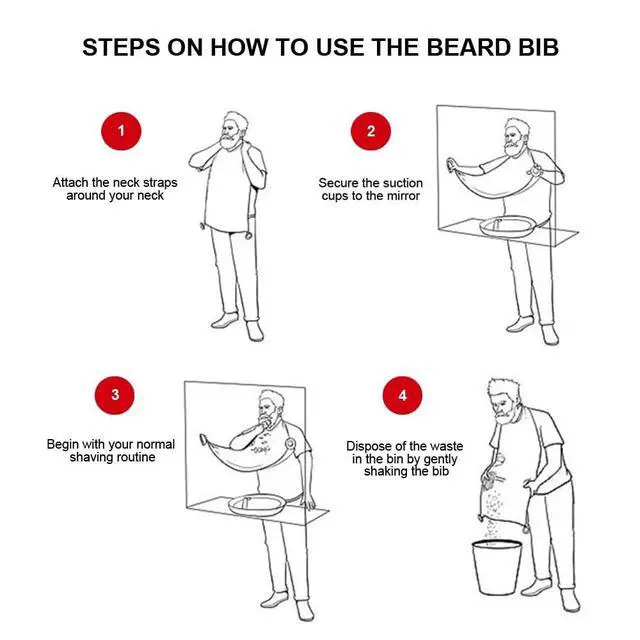 STEPS ON HOW TO USE THE BEARD BIB

1

Attach the neck straps around your neck

2

Secure the suction cups to the mirror

3

Begin with your normal shaving routine

4

Dispose of the waste in the bin by gently shaking the bib