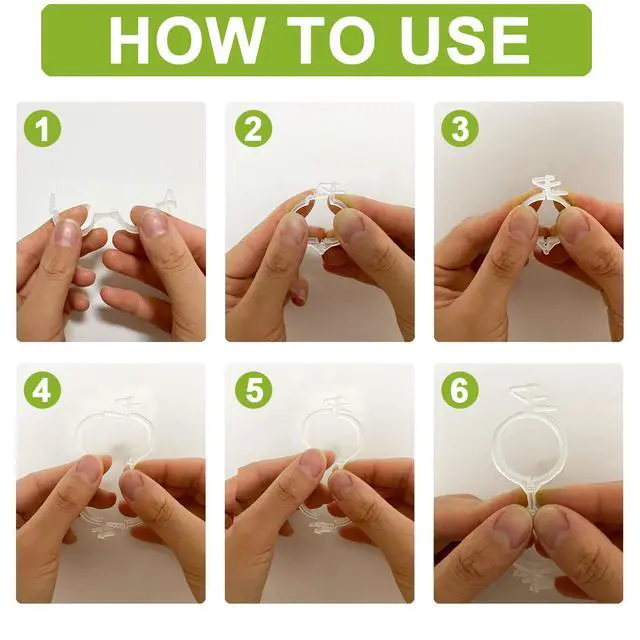 HOW TO USE

1

2

3

4

5

6