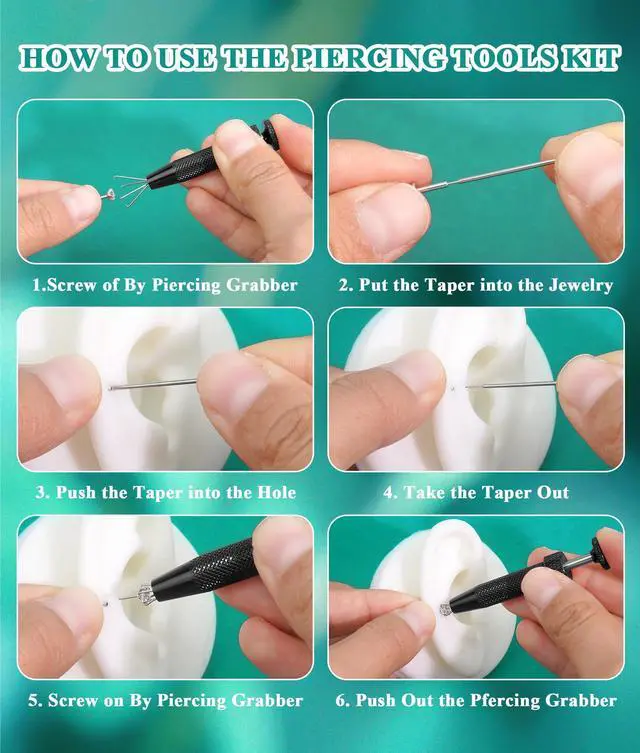 HOW TO USE THE PIERCING TOOLS KIT

1.Screw of By Piercing Grabber

2. Put the Taper into the Jewelry

3. Push the Taper into the Hole

4. Take the Taper Out

5. Screw on By Piercing Grabber

6. Push Out the Pfercing Grabber