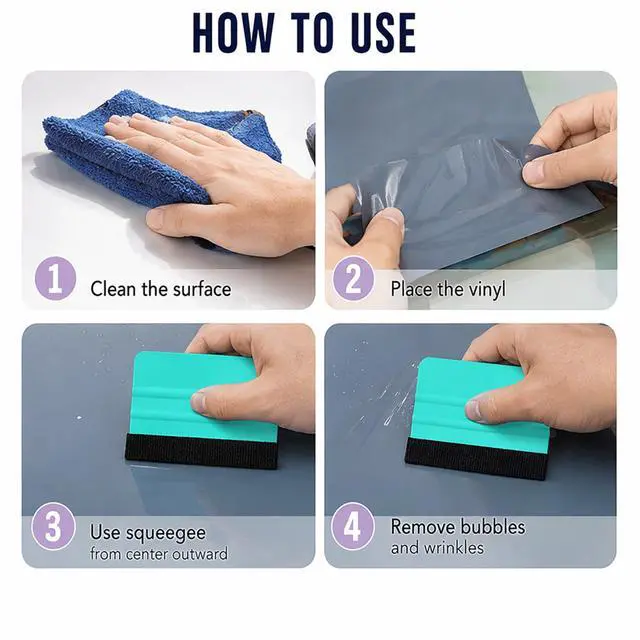 HOW TO USE

1 Clean the surface

2 Place the vinyl

3 Use squeegee from center outward

4 Remove bubbles and wrinkles