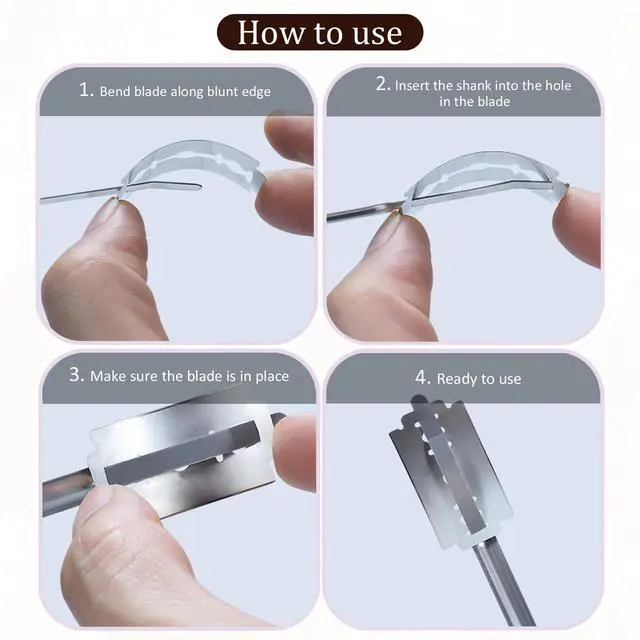 How to use

1. Bend blade along blunt edge

2. Insert the shank into the hole in the blade

3. Make sure the blade is in place

4. Ready to use