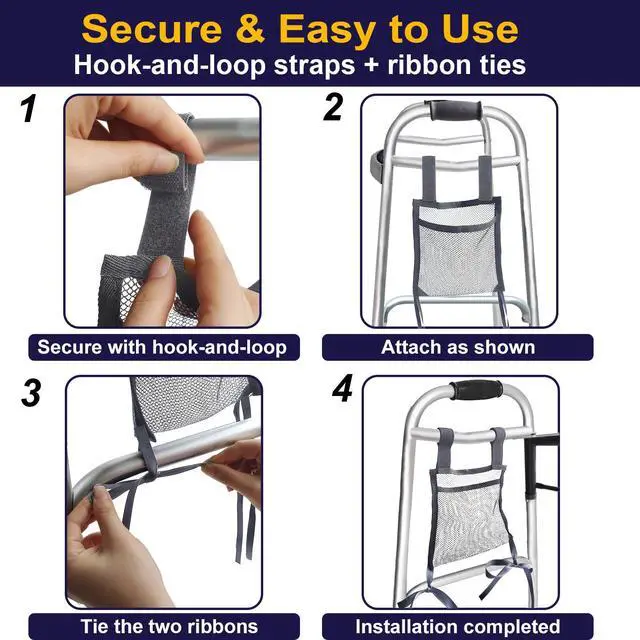 Secure & Easy to Use
Hook-and-loop straps + ribbon ties

1

Secure with hook-and-loop

2

Attach as shown

3

Tie the two ribbons

4

Installation completed