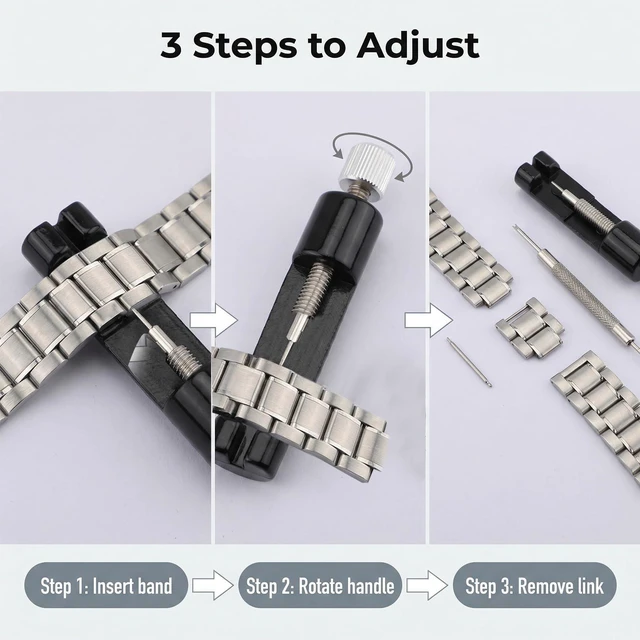 3 Steps to Adjust

Step 1: Insert band

Step 2: Rotate handle

Step 3: Remove link