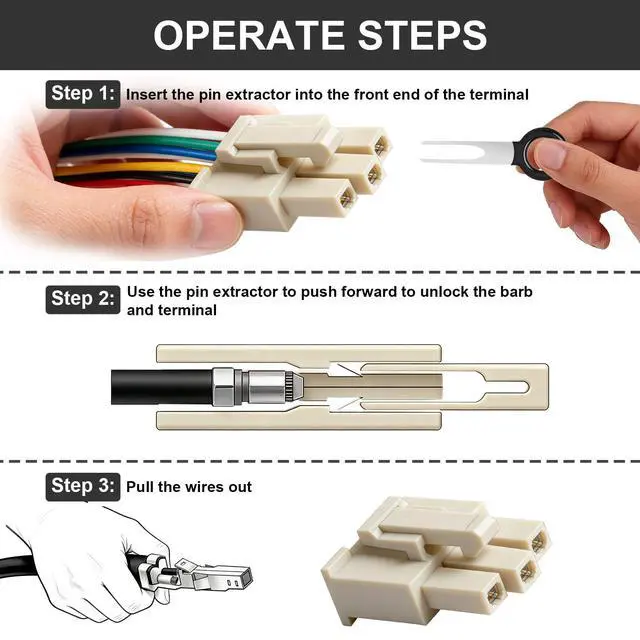 OPERATE STEPS

Step 1: Insert the pin extractor into the front end of the terminal

Step 2: Use the pin extractor to push forward to unlock the barb and terminal

Step 3: Pull the wires out