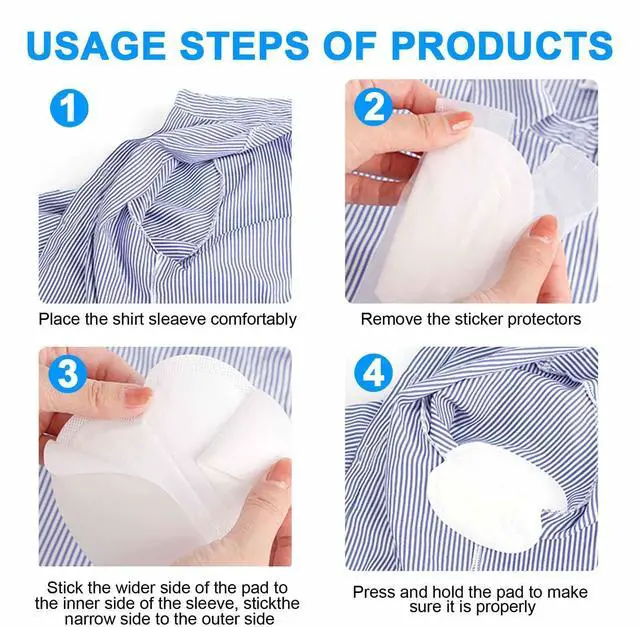 USAGE STEPS OF PRODUCTS

1

Place the shirt sleaeve comfortably

2

Remove the sticker protectors

3

Stick the wider side of the pad to the inner side of the sleeve, stickthe narrow side to the outer side

4

Press and hold the pad to make sure it is properly