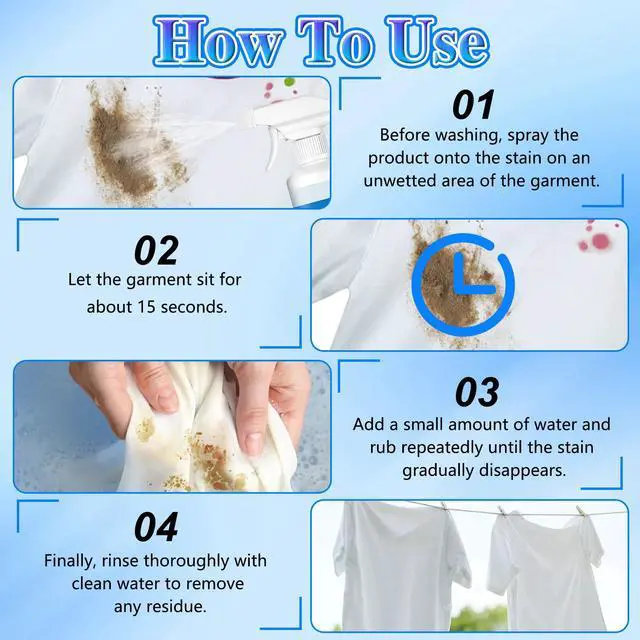 How To Use

01
Before washing, spray the product onto the stain on an unwetted area of the garment.

02
Let the garment sit for about 15 seconds.

03
Add a small amount of water and rub repeatedly until the stain gradually disappears.

04
Finally, rinse thoroughly with clean water to remove any residue.