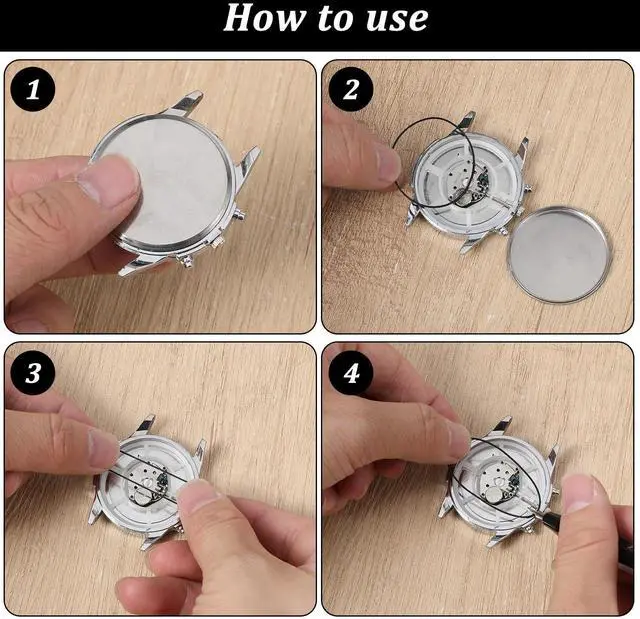 How to use

1

2

3

4