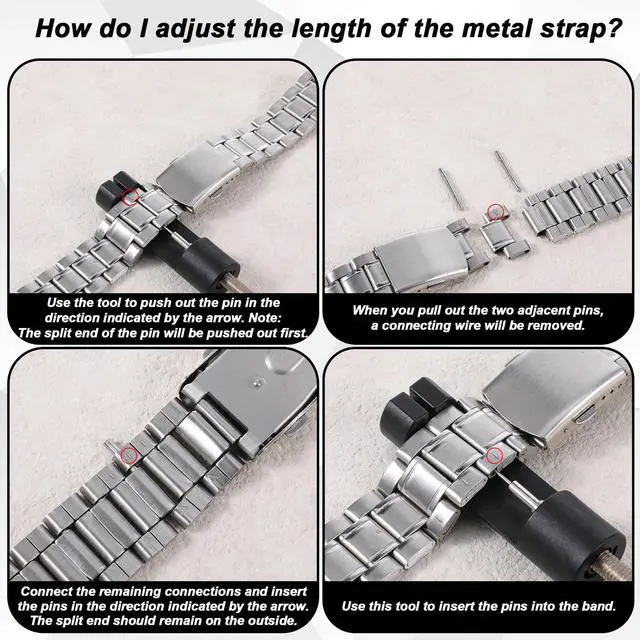 How do I adjust the length of the metal strap?

Use the tool to push out the pin in the direction indicated by the arrow. Note: The split end of the pin will be pushed out first.

When you pull out the two adjacent pins, a connecting wire will be removed.

Connect the remaining connections and insert the pins in the direction indicated by the arrow. The split end should remain on the outside.

Use this tool to insert the pins into the band.