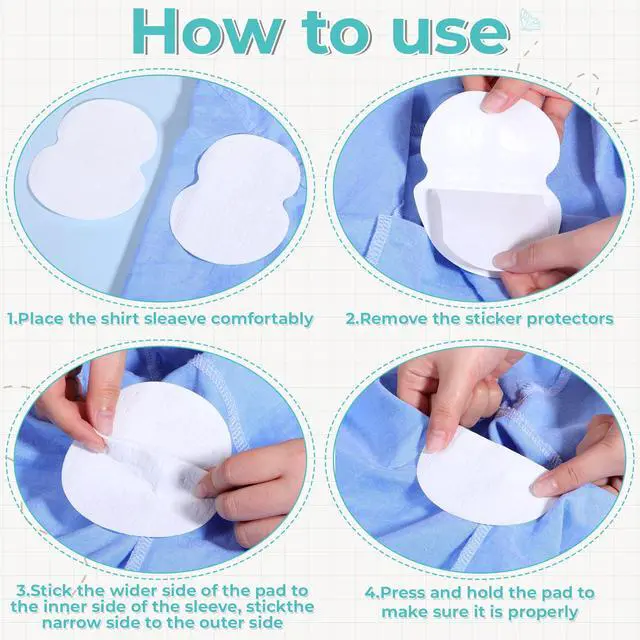 How to use

1.Place the shirt sleaeve comfortably

2.Remove the sticker protectors

3.Stick the wider side of the pad to the inner side of the sleeve, stickthe narrow side to the outer side

4.Press and hold the pad to make sure it is properly