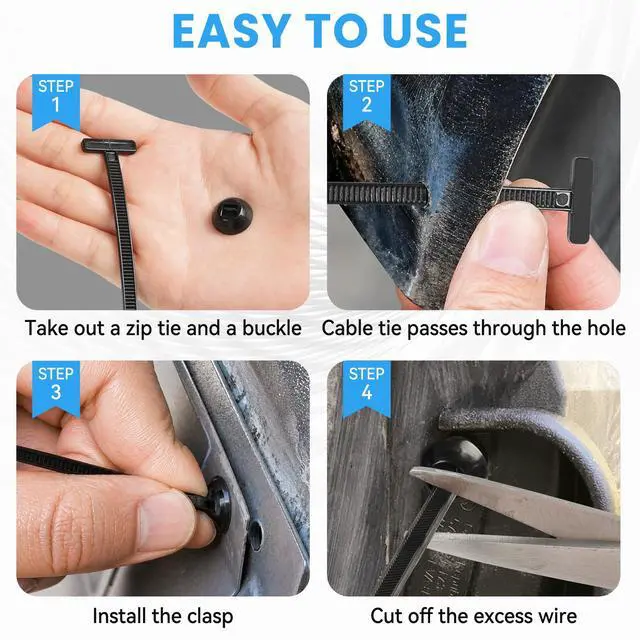 EASY TO USE

STEP 1

Take out a zip tie and a buckle

STEP 2

Cable tie passes through the hole

STEP 3

Install the clasp

STEP 4

Cut off the excess wire