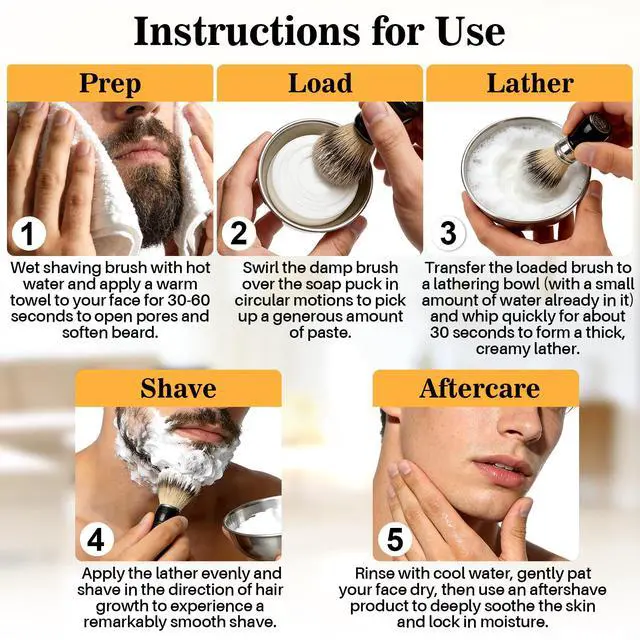 Instructions for Use

Prep

1

Wet shaving brush with hot water and apply a warm towel to your face for 30-60 seconds to open pores and soften beard.

Load

2

Swirl the damp brush over the soap puck in circular motions to pick up a generous amount of paste.

Lather

3

Transfer the loaded brush to a lathering bowl (with a small amount of water already in it) and whip quickly for about 30 seconds to form a thick, creamy lather.

Shave

4

Apply the lather evenly and shave in the direction of hair growth to experience a remarkably smooth shave.

Aftercare

5

Rinse with cool water, gently pat your face dry, then use an aftershave product to deeply soothe the skin and lock in moisture.