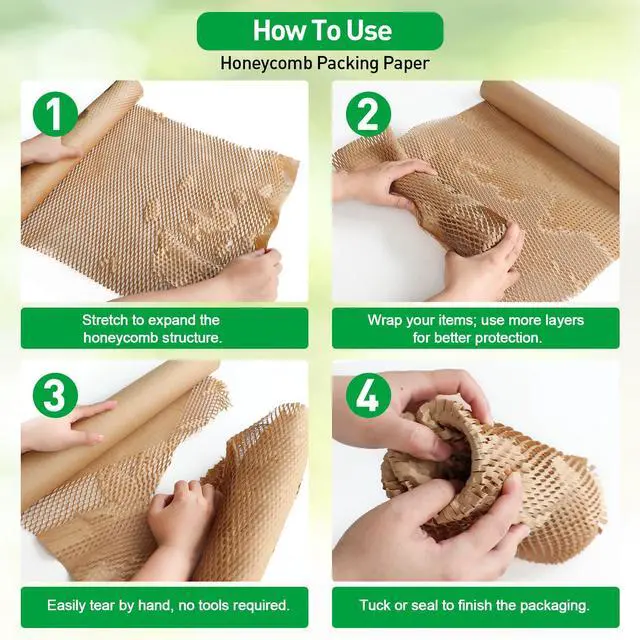 How To Use
Honeycomb Packing Paper

1

Stretch to expand the honeycomb structure.

2

Wrap your items; use more layers for better protection.

3

Easily tear by hand, no tools required.

4

Tuck or seal to finish the packaging.