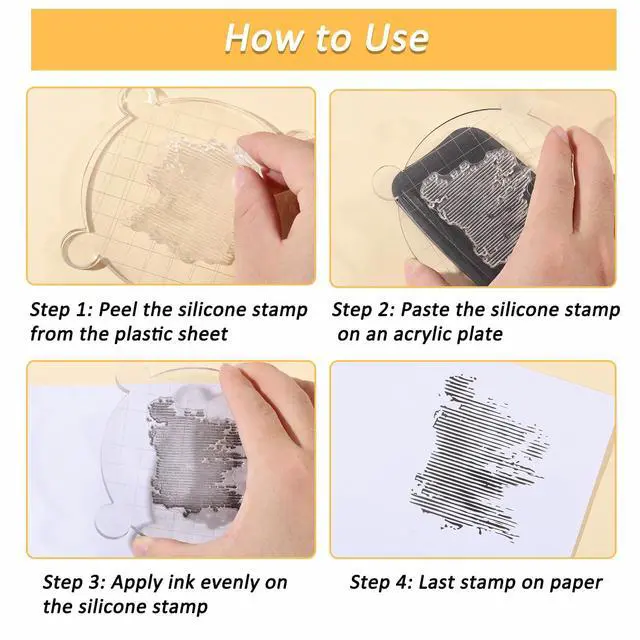 How to Use

Step 1: Peel the silicone stamp from the plastic sheet

Step 2: Paste the silicone stamp on an acrylic plate

Step 3: Apply ink evenly on the silicone stamp

Step 4: Last stamp on paper