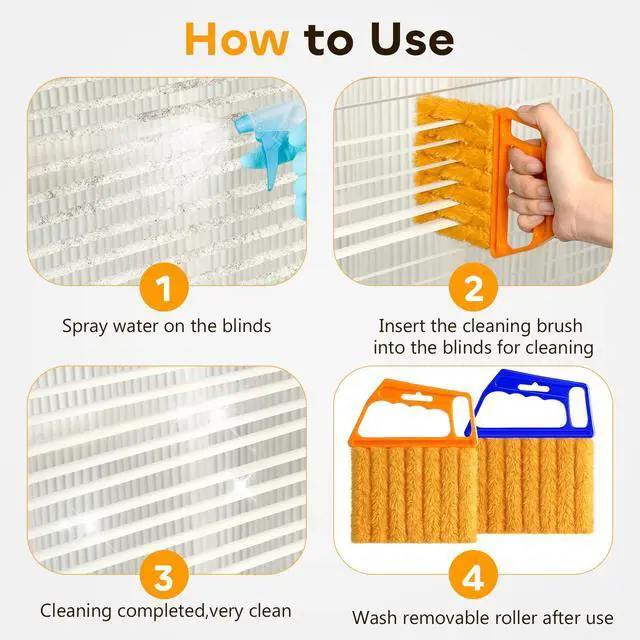 How to Use

1
Spray water on the blinds

2
Insert the cleaning brush into the blinds for cleaning

3
Cleaning completed,very clean

4
Wash removable roller after use