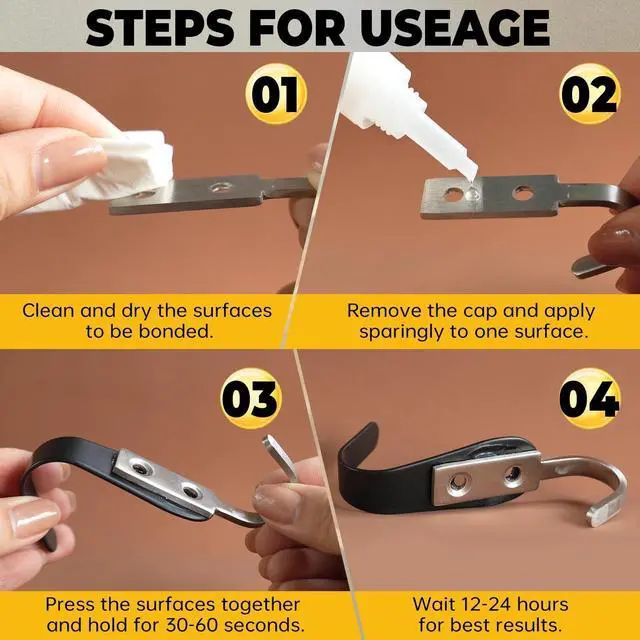 STEPS FOR USEAGE

01

Clean and dry the surfaces to be bonded.

02

Remove the cap and apply sparingly to one surface.

03

Press the surfaces together and hold for 30-60 seconds.

04

Wait 12-24 hours for best results.