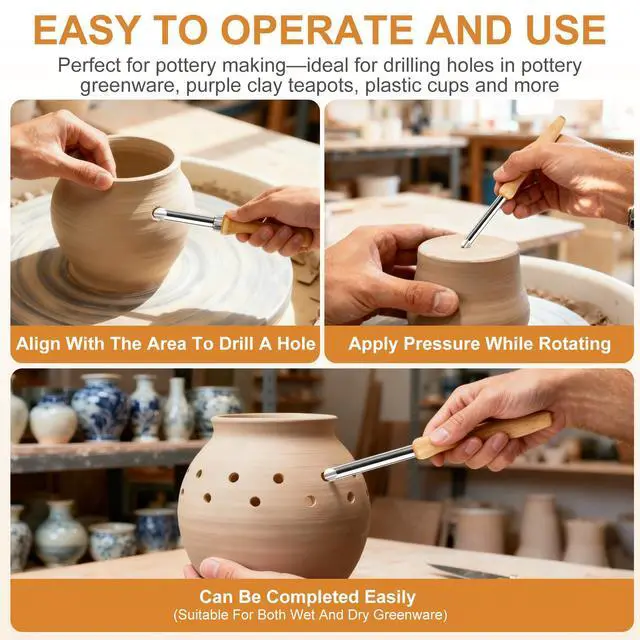 EASY TO OPERATE AND USE

Perfect for pottery making—ideal for drilling holes in pottery greenware, purple clay teapots, plastic cups and more

Align With The Area To Drill A Hole

Apply Pressure While Rotating

Can Be Completed Easily
(Suitable For Both Wet And Dry Greenware)