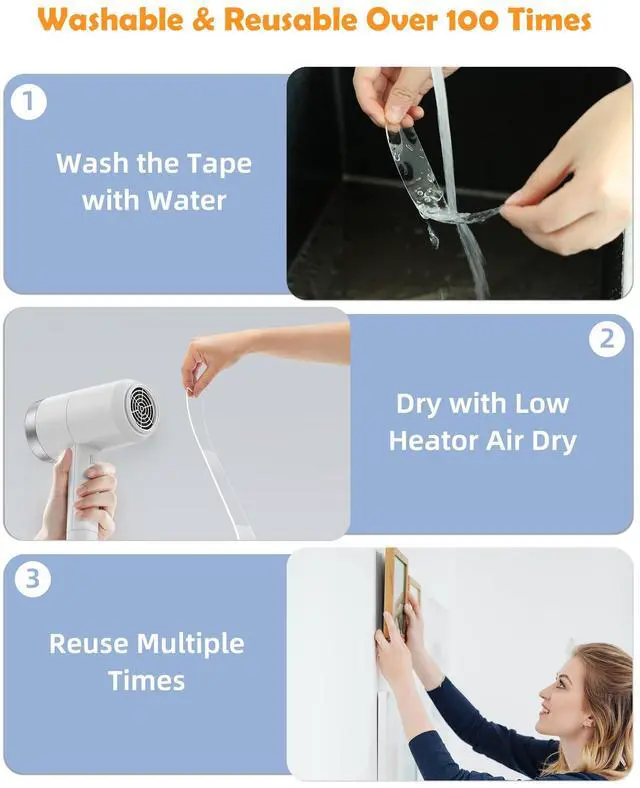 Washable & Reusable Over 100 Times

1

Wash the Tape with Water

2

Dry with Low Heator Air Dry

3

Reuse Multiple Times