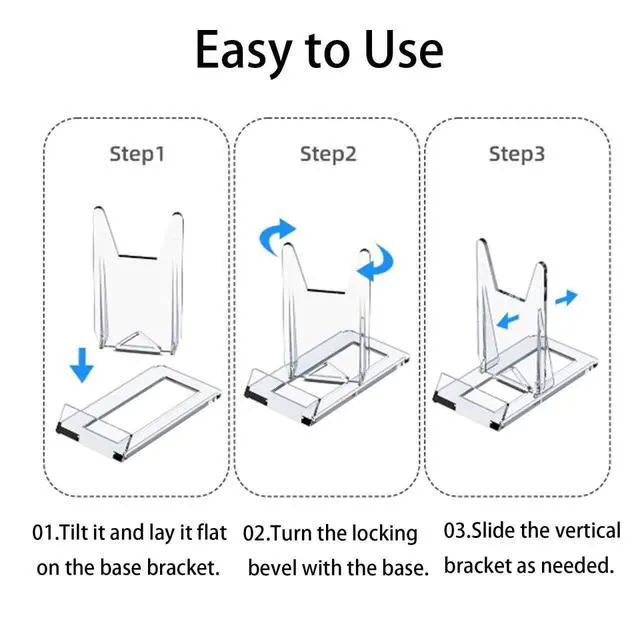 Easy to Use

Step1

Step2

Step3

01.Tilt it and lay it flat on the base bracket.

02.Turn the locking bevel with the base.

03.Slide the vertical bracket as needed.