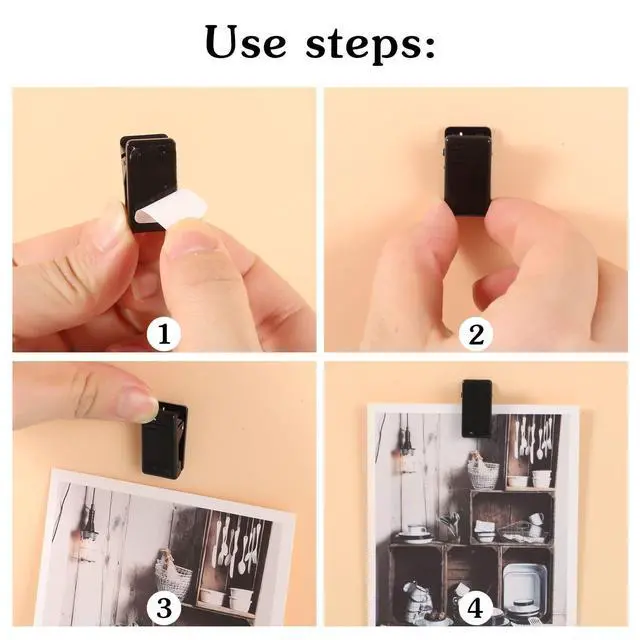 Use steps:

1

2

3

4