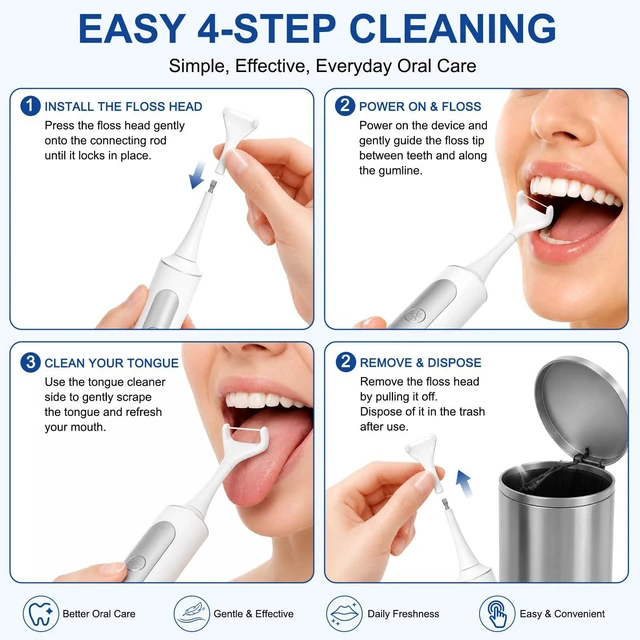 EASY 4-STEP CLEANING

Simple, Effective, Everyday Oral Care

1 INSTALL THE FLOSS HEAD

Press the floss head gently onto the connecting rod until it locks in place.

2 POWER ON & FLOSS

Power on the device and gently guide the floss tip between teeth and along the gumline.

3 CLEAN YOUR TONGUE

Use the tongue cleaner side to gently scrape the tongue and refresh your mouth.

2 REMOVE & DISPOSE

Remove the floss head by pulling it off. Dispose of it in the trash after use.

Better Oral Care

Gentle & Effective

Daily Freshness

Easy & Convenient