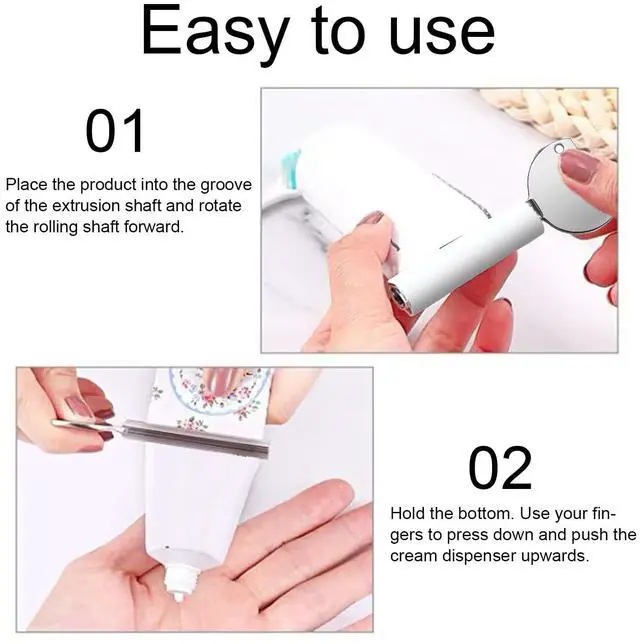 Easy to use

01

Place the product into the groove of the extrusion shaft and rotate the rolling shaft forward.

02

Hold the bottom. Use your fingers to press down and push the cream dispenser upwards.