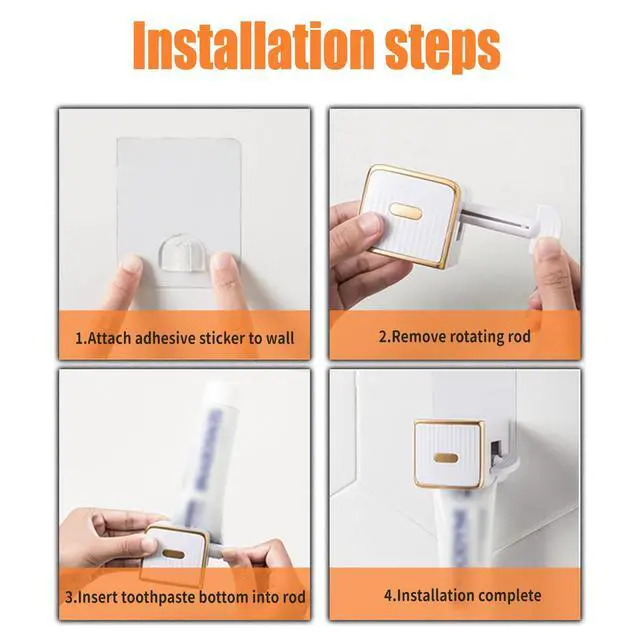 Installation steps

1.Attach adhesive sticker to wall

2.Remove rotating rod

3.Insert toothpaste bottom into rod

4.Installation complete